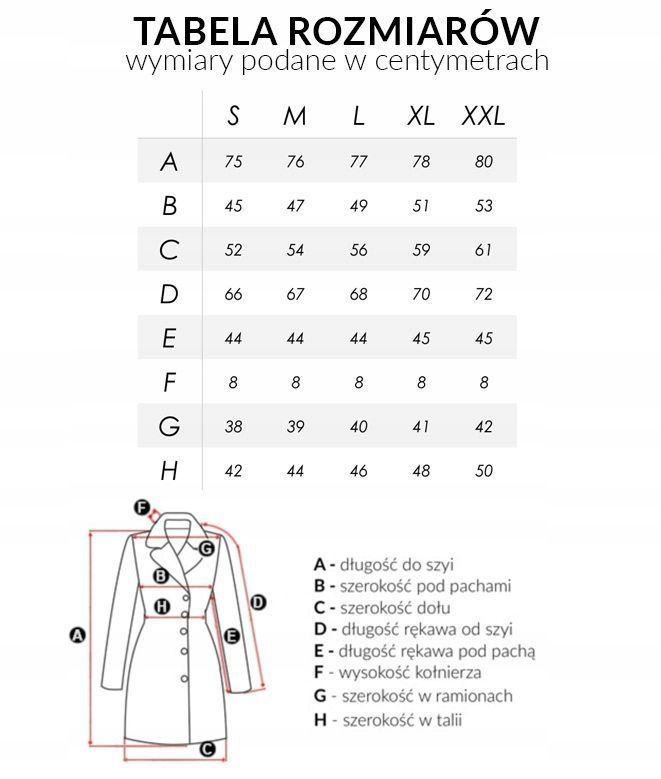 TABELA ROZMIARÓW
wymiary podane w centymetrach

| | S | M | L | XL | XXL |
|---|---|---|---|---|---|
| A | 75 | 76 | 77 | 78 | 80 |
| B | 45 | 47 | 49 | 51 | 53 |
| C | 52 | 54 | 56 | 59 | 61 |
| D | 66 | 67 | 68 | 70 | 72 |
| E | 44 | 44 | 44 | 45 | 45 |
| F | 8 | 8 | 8 | 8 | 8 |
| G | 38 | 39 | 40 | 41 | 42 |
| H | 42 | 44 | 46 | 48 | 50 |

F G B H D A E C

A - długość do szyi
B - szerokość pod pachami
C - szerokość dołu
D - długość rękawa od szyi
E - długość rękawa pod pachą
F - wysokość kołnierza
G - szerokość w ramionach
H - szerokość w talii