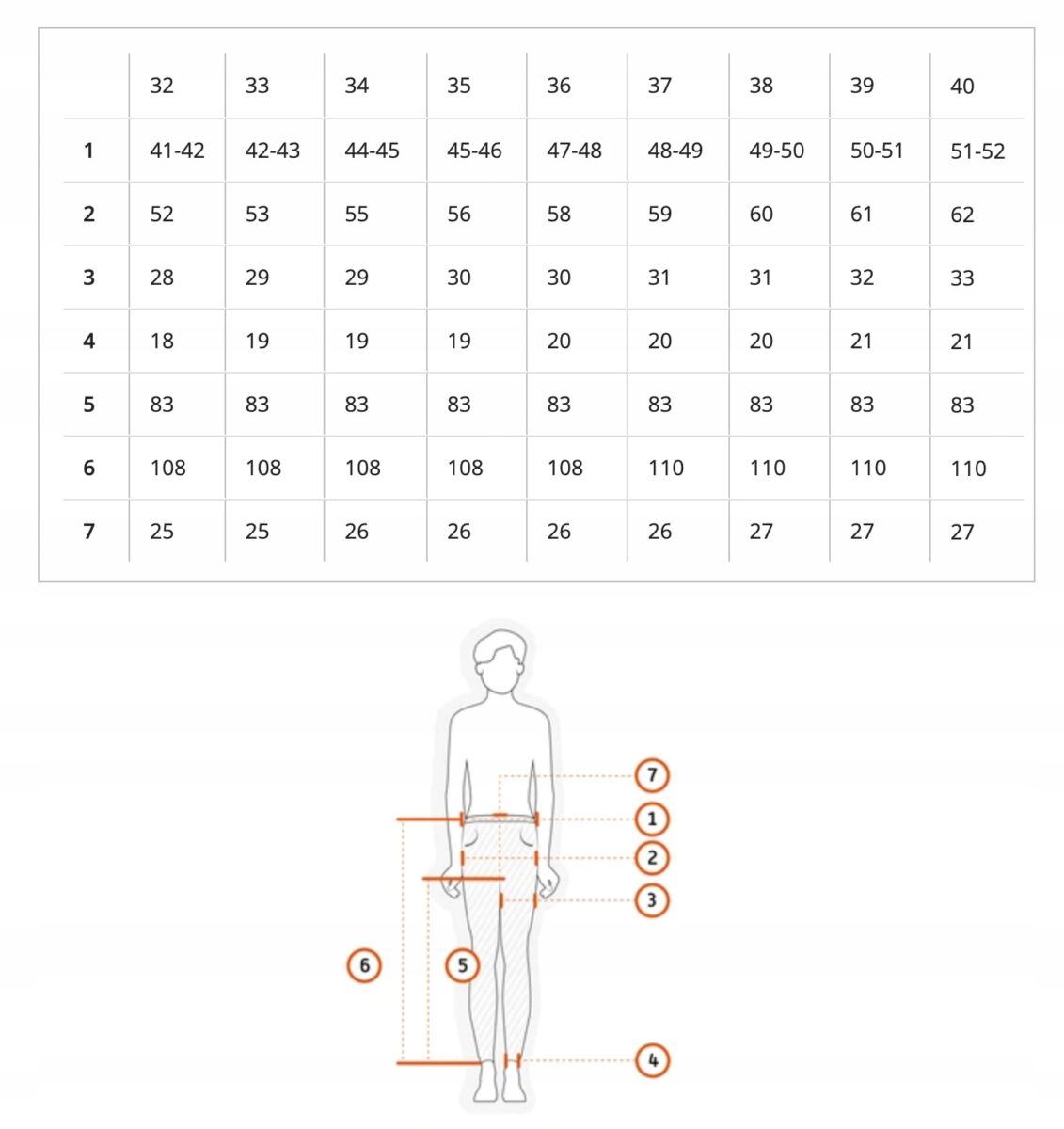 |   | 32 | 33 | 34 | 35 | 36 | 37 | 38 | 39 | 40 |
|---|---|---|---|---|---|---|---|---|---|
| 1 | 41-42 | 42-43 | 44-45 | 45-46 | 47-48 | 48-49 | 49-50 | 50-51 | 51-52 |
| 2 | 52 | 53 | 55 | 56 | 58 | 59 | 60 | 61 | 62 |
| 3 | 28 | 29 | 29 | 30 | 30 | 31 | 31 | 32 | 33 |
| 4 | 18 | 19 | 19 | 19 | 20 | 20 | 20 | 21 | 21 |
| 5 | 83 | 83 | 83 | 83 | 83 | 83 | 83 | 83 | 83 |
| 6 | 108 | 108 | 108 | 108 | 108 | 110 | 110 | 110 | 110 |
| 7 | 25 | 25 | 26 | 26 | 26 | 26 | 27 | 27 | 27 |

7
1
2
3
6
5
4