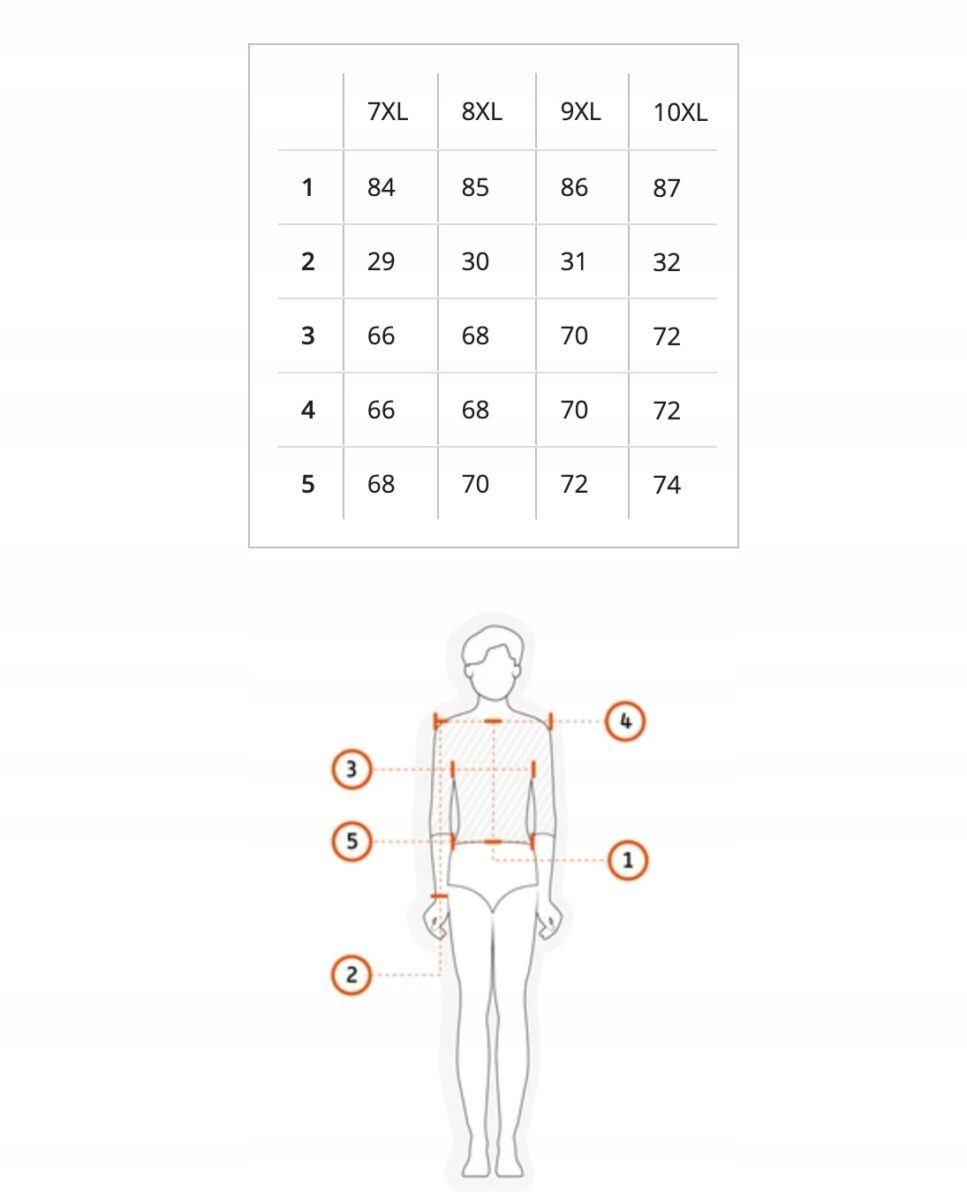 |   | 7XL | 8XL | 9XL | 10XL |
|---|---|---|---|---|
| 1 | 84 | 85 | 86 | 87 |
| 2 | 29 | 30 | 31 | 32 |
| 3 | 66 | 68 | 70 | 72 |
| 4 | 66 | 68 | 70 | 72 |
| 5 | 68 | 70 | 72 | 74 |

4
3
5
1
2