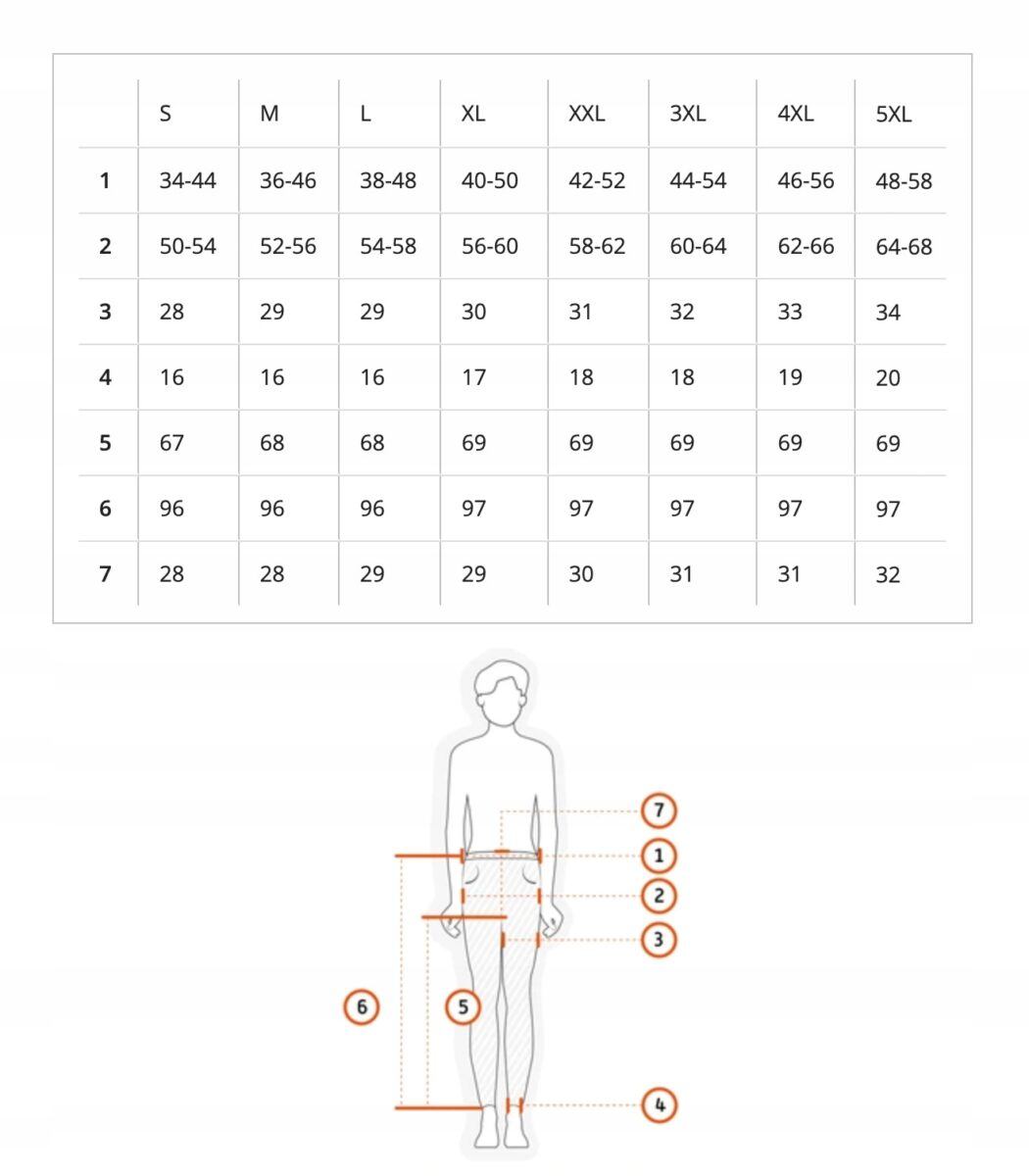 | | S | M | L | XL | XXL | 3XL | 4XL | 5XL |
|---|---|---|---|---|---|---|---|---|
| 1 | 34-44 | 36-46 | 38-48 | 40-50 | 42-52 | 44-54 | 46-56 | 48-58 |
| 2 | 50-54 | 52-56 | 54-58 | 56-60 | 58-62 | 60-64 | 62-66 | 64-68 |
| 3 | 28 | 29 | 29 | 30 | 31 | 32 | 33 | 34 |
| 4 | 16 | 16 | 16 | 17 | 18 | 18 | 19 | 20 |
| 5 | 67 | 68 | 68 | 69 | 69 | 69 | 69 | 69 |
| 6 | 96 | 96 | 96 | 97 | 97 | 97 | 97 | 97 |
| 7 | 28 | 28 | 29 | 29 | 30 | 31 | 31 | 32 |

7
1
2
3
6
5
4