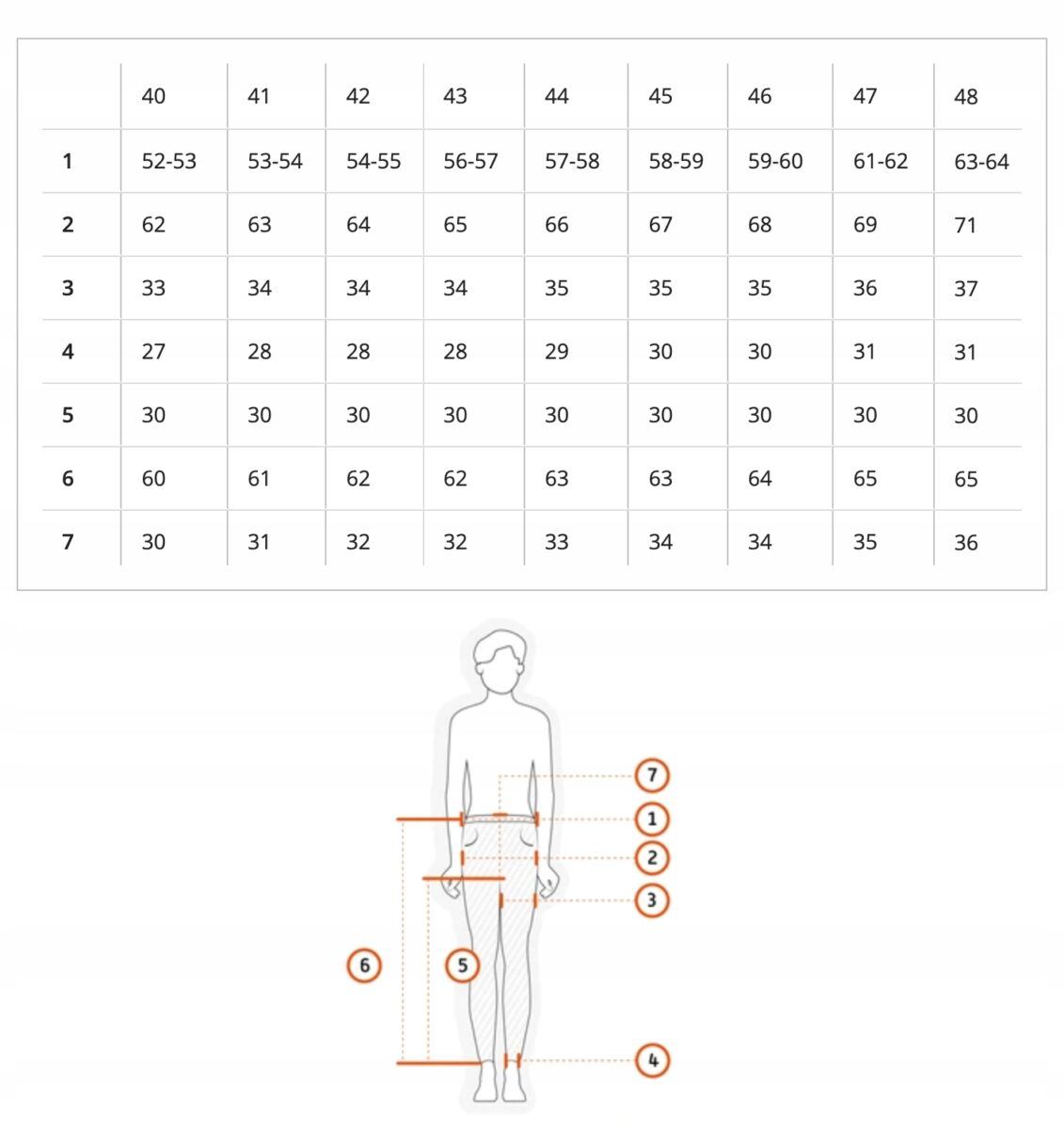 | | 40 | 41 | 42 | 43 | 44 | 45 | 46 | 47 | 48 |
|---|---|---|---|---|---|---|---|---|---|
| 1 | 52-53 | 53-54 | 54-55 | 56-57 | 57-58 | 58-59 | 59-60 | 61-62 | 63-64 |
| 2 | 62 | 63 | 64 | 65 | 66 | 67 | 68 | 69 | 71 |
| 3 | 33 | 34 | 34 | 34 | 35 | 35 | 35 | 36 | 37 |
| 4 | 27 | 28 | 28 | 28 | 29 | 30 | 30 | 31 | 31 |
| 5 | 30 | 30 | 30 | 30 | 30 | 30 | 30 | 30 | 30 |
| 6 | 60 | 61 | 62 | 62 | 63 | 63 | 64 | 65 | 65 |
| 7 | 30 | 31 | 32 | 32 | 33 | 34 | 34 | 35 | 36 |

7
1
2
3
6
5
4