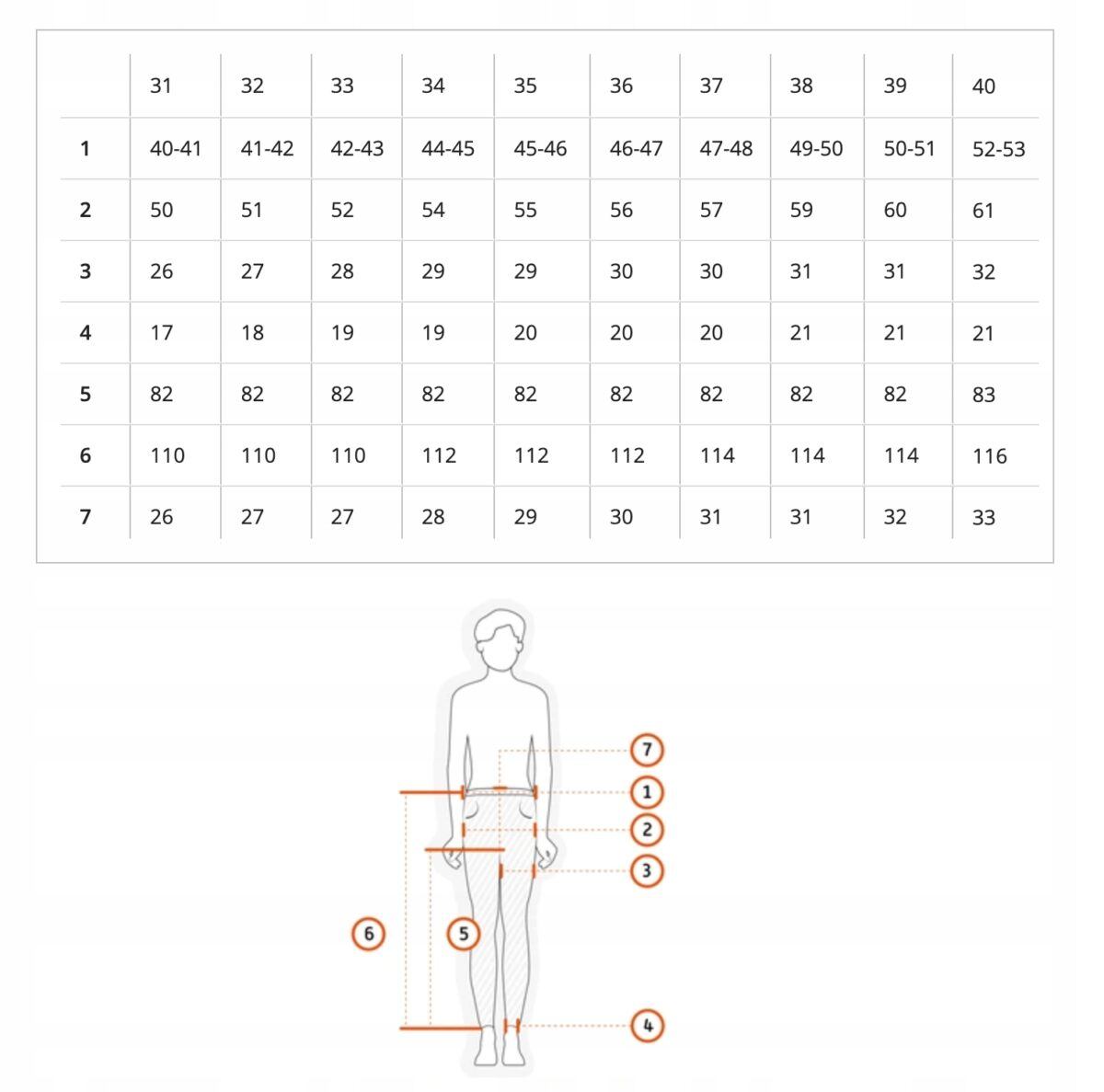 |  | 31 | 32 | 33 | 34 | 35 | 36 | 37 | 38 | 39 | 40 |
|---|---|---|---|---|---|---|---|---|---|---|
| 1 | 40-41 | 41-42 | 42-43 | 44-45 | 45-46 | 46-47 | 47-48 | 49-50 | 50-51 | 52-53 |
| 2 | 50 | 51 | 52 | 54 | 55 | 56 | 57 | 59 | 60 | 61 |
| 3 | 26 | 27 | 28 | 29 | 29 | 30 | 30 | 31 | 31 | 32 |
| 4 | 17 | 18 | 19 | 19 | 20 | 20 | 20 | 21 | 21 | 21 |
| 5 | 82 | 82 | 82 | 82 | 82 | 82 | 82 | 82 | 82 | 83 |
| 6 | 110 | 110 | 110 | 112 | 112 | 112 | 114 | 114 | 114 | 116 |
| 7 | 26 | 27 | 27 | 28 | 29 | 30 | 31 | 31 | 32 | 33 |

7
1
2
3
6
5
4