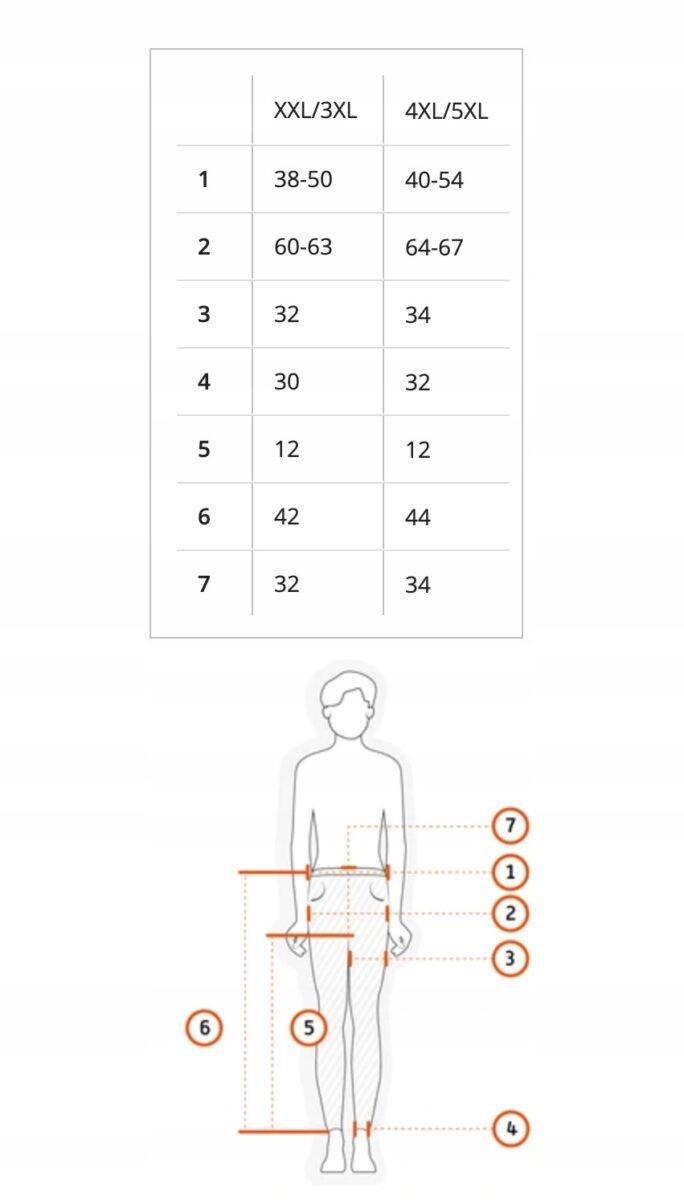 | | XXL/3XL | 4XL/5XL |
|---|---|---|
| 1 | 38-50 | 40-54 |
| 2 | 60-63 | 64-67 |
| 3 | 32 | 34 |
| 4 | 30 | 32 |
| 5 | 12 | 12 |
| 6 | 42 | 44 |
| 7 | 32 | 34 |

7
1
2
3
6
5
4