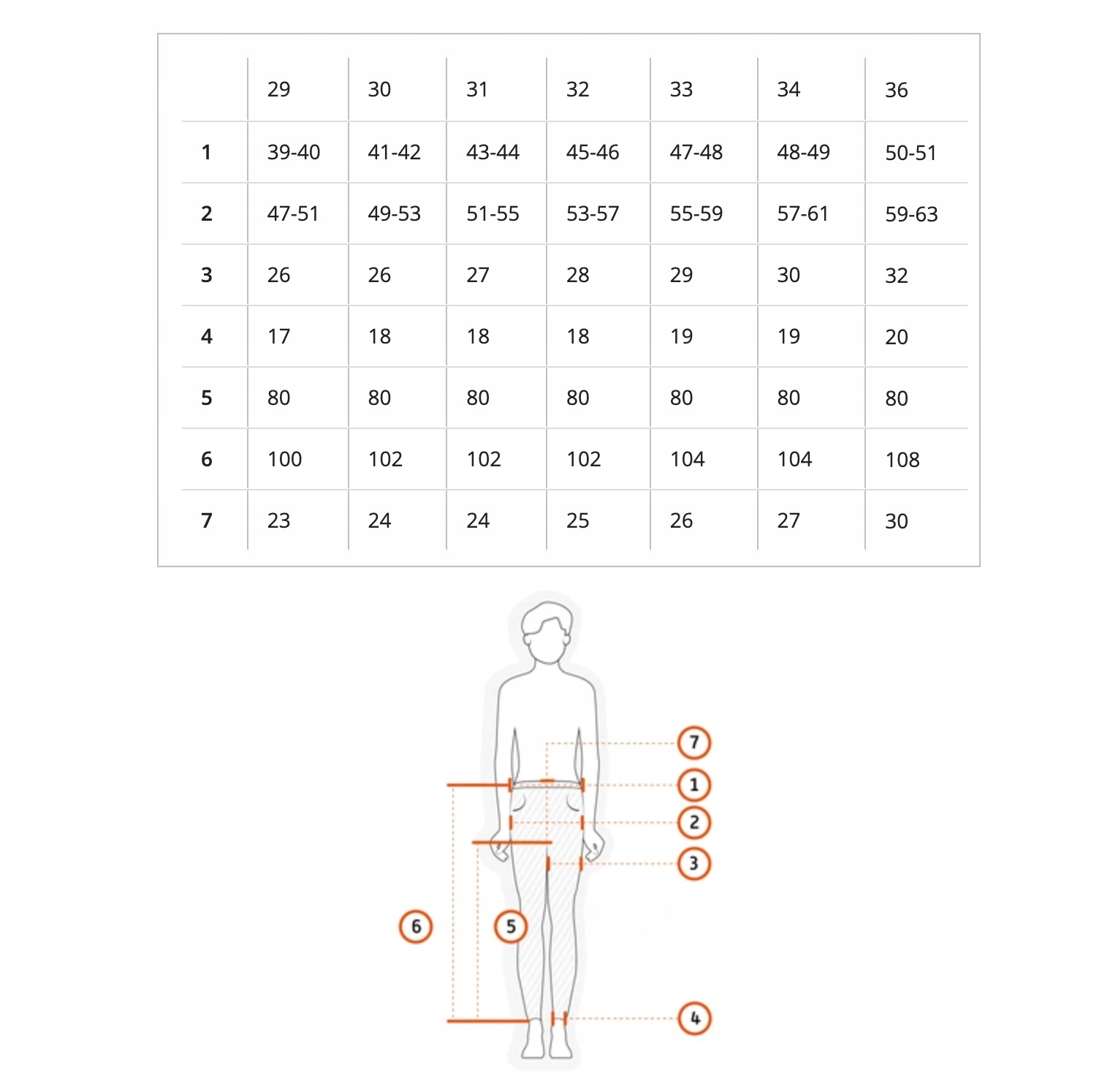 | | 29 | 30 | 31 | 32 | 33 | 34 | 36 |
|---|---|---|---|---|---|---|---|
| 1 | 39-40 | 41-42 | 43-44 | 45-46 | 47-48 | 48-49 | 50-51 |
| 2 | 47-51 | 49-53 | 51-55 | 53-57 | 55-59 | 57-61 | 59-63 |
| 3 | 26 | 26 | 27 | 28 | 29 | 30 | 32 |
| 4 | 17 | 18 | 18 | 18 | 19 | 19 | 20 |
| 5 | 80 | 80 | 80 | 80 | 80 | 80 | 80 |
| 6 | 100 | 102 | 102 | 102 | 104 | 104 | 108 |
| 7 | 23 | 24 | 24 | 25 | 26 | 27 | 30 |

7
1
2
3
6
5
4